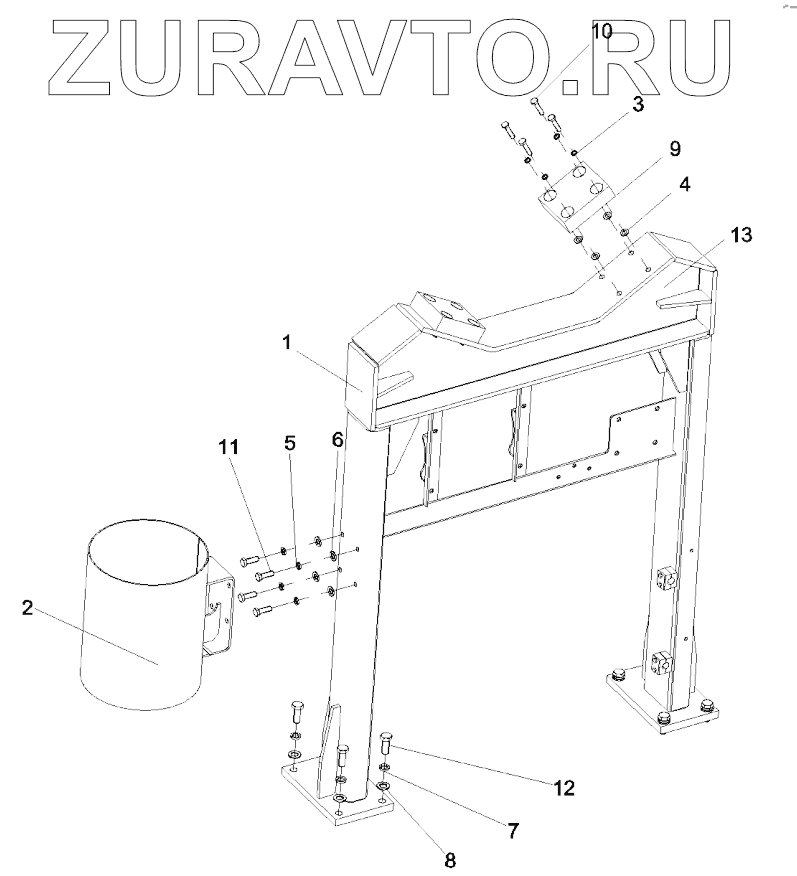 ZURAVTO.RU

10
3
9
4
13
1
11
5
6
2
12
7
8