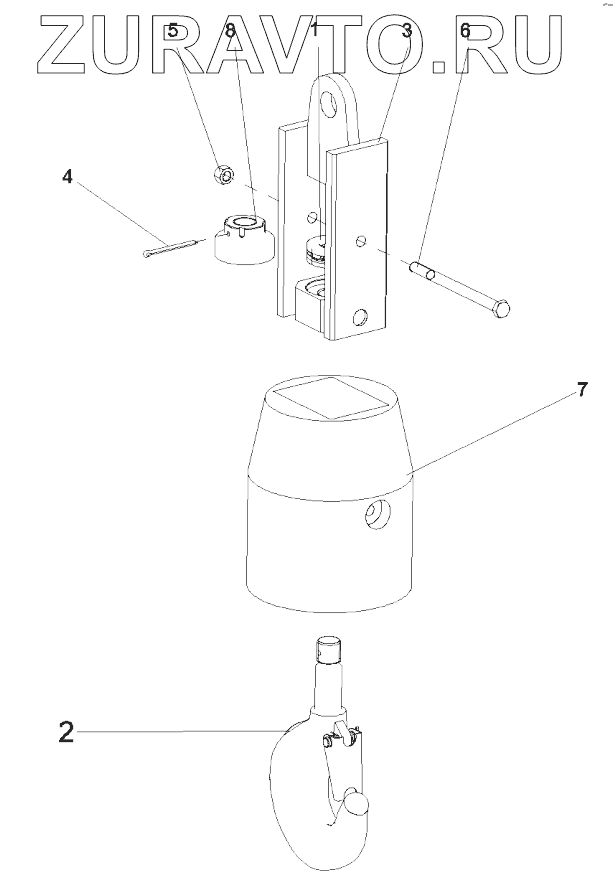 ZURAVTO.RU

5
8
1
3
6
4
7
2