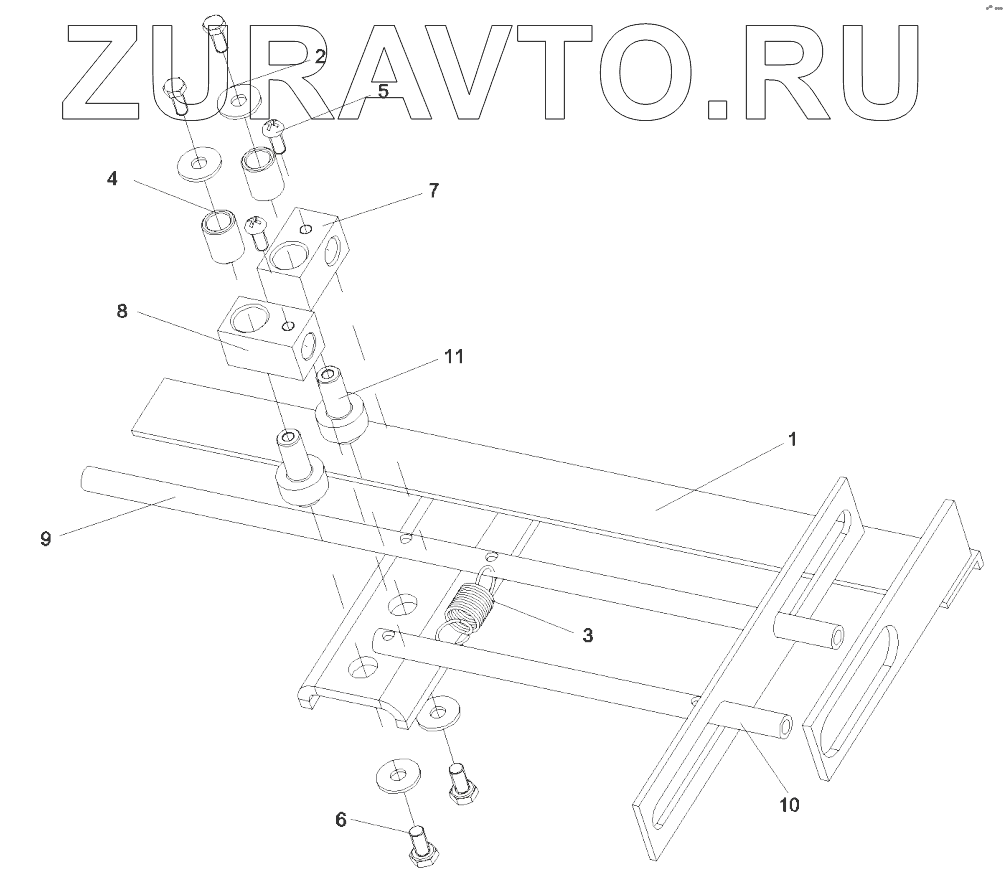 ZURAVTO.RU

2
5
4
7
8
11
1
9
3
10
6