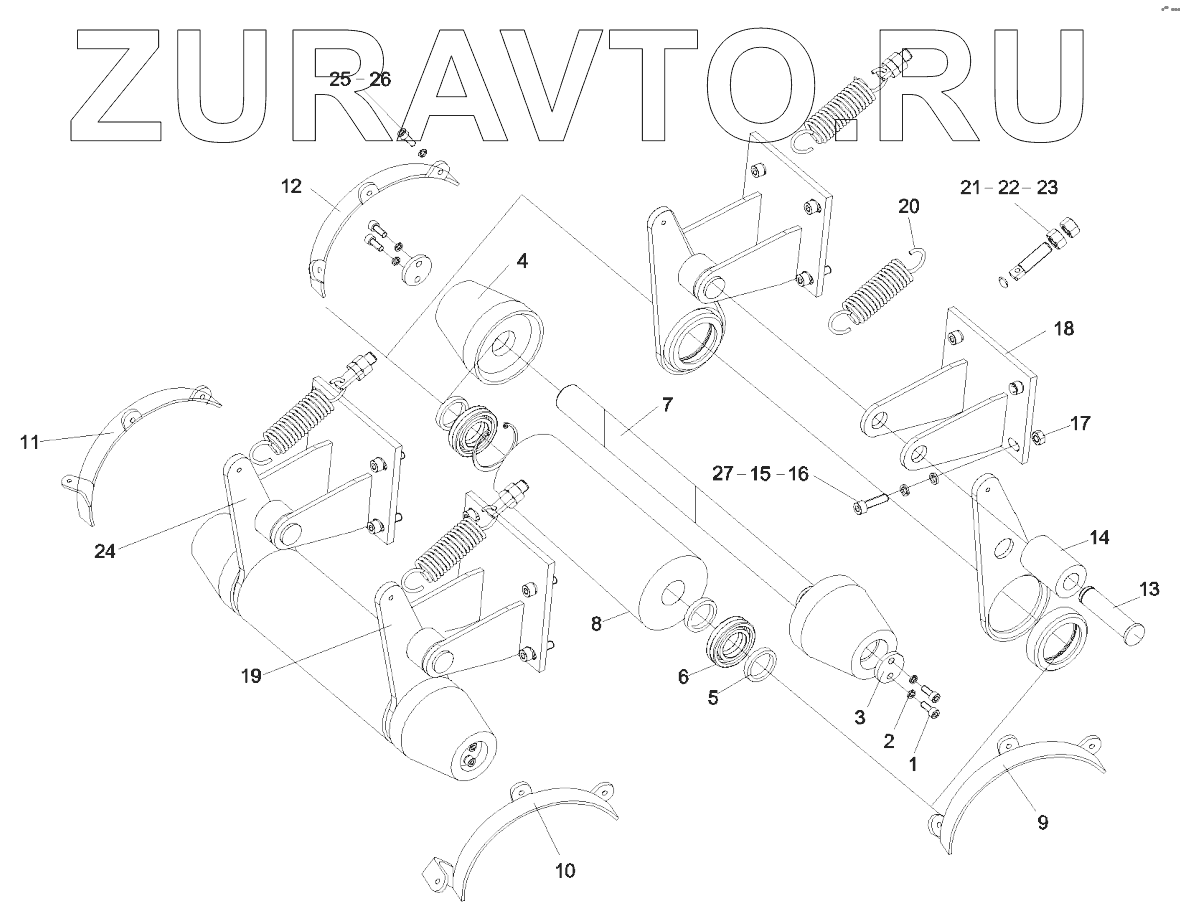 ZURAVTO.RU

25 – 26
12
21 – 22 – 23
20
4
18
7
17
11
27 – 15 – 16
24
14
13
8
19
6
5
3
2
1
9
10