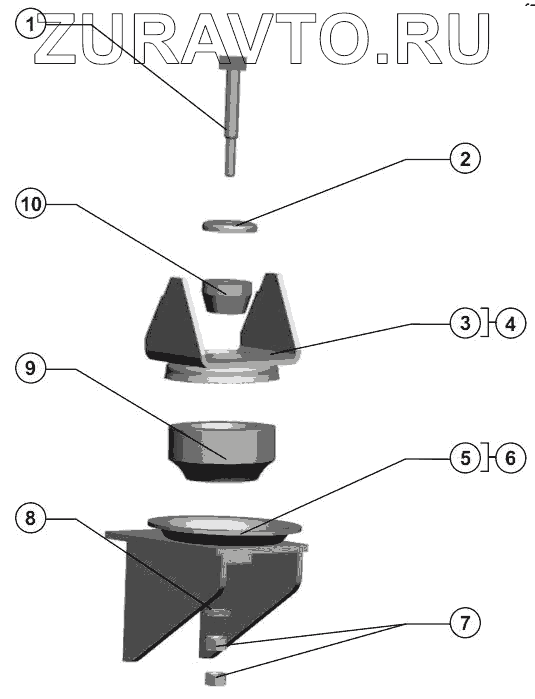 ZURAVTO.RU
1
2
10
3
4
9
5
6
8
7