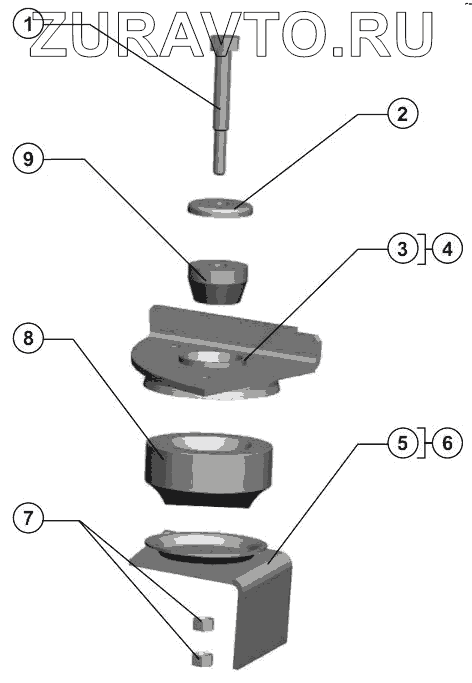 ZURAVTO.RU

1

2

9

3 4

8

5 6

7