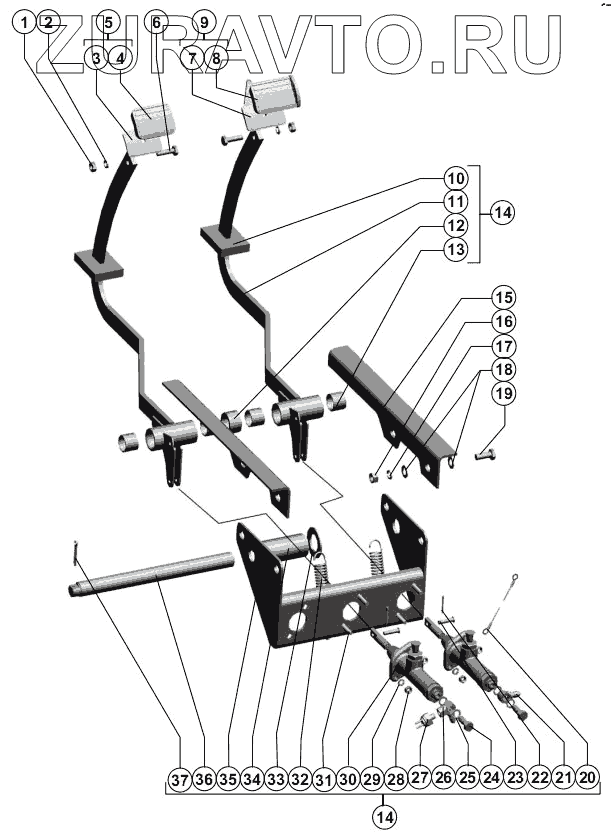 ZURAVTO.RU

1 2 5 6 9
3 4 7 8

10
11
12
13
14

15
16
17
18
19

37 36 35 34 33 32 31 30 29 28 27 26 25 24 23 22 21 20

14