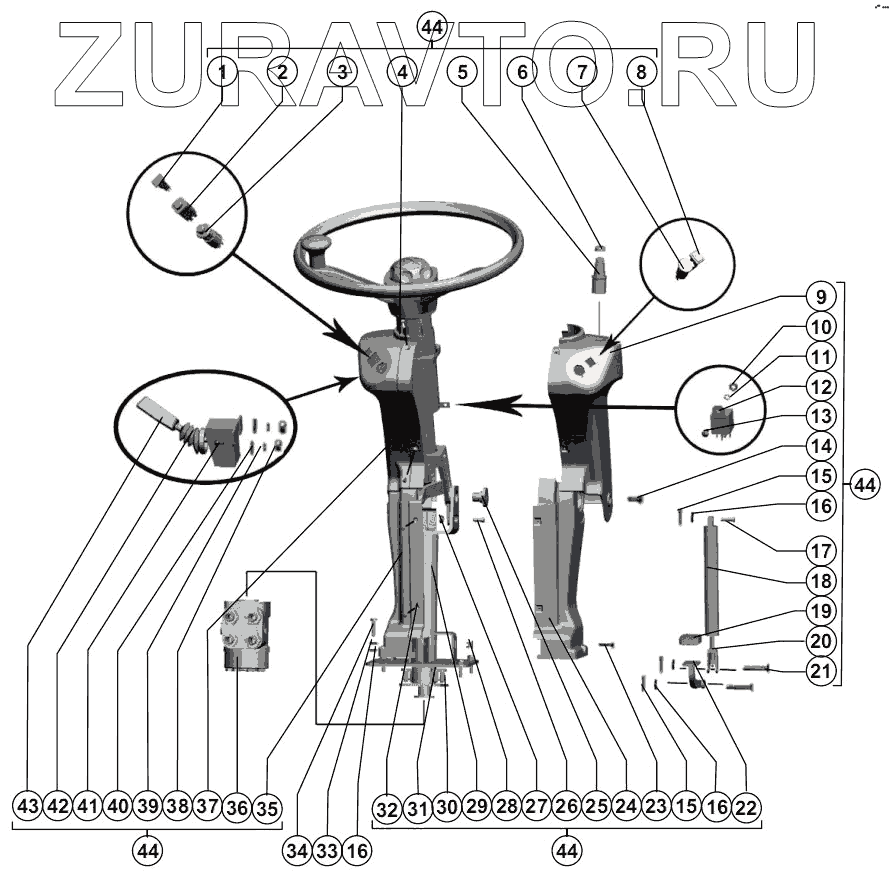 ZURAVTO.RU

44

1 2 3 4 5 6 7 8

9
10
11
12
13
14
15
16
17
18
19
20
21

44

43 42 41 40 39 38 37 36 35

44

34 33 16

32 31 30 29 28 27 26 25 24 23 15 16 22

44