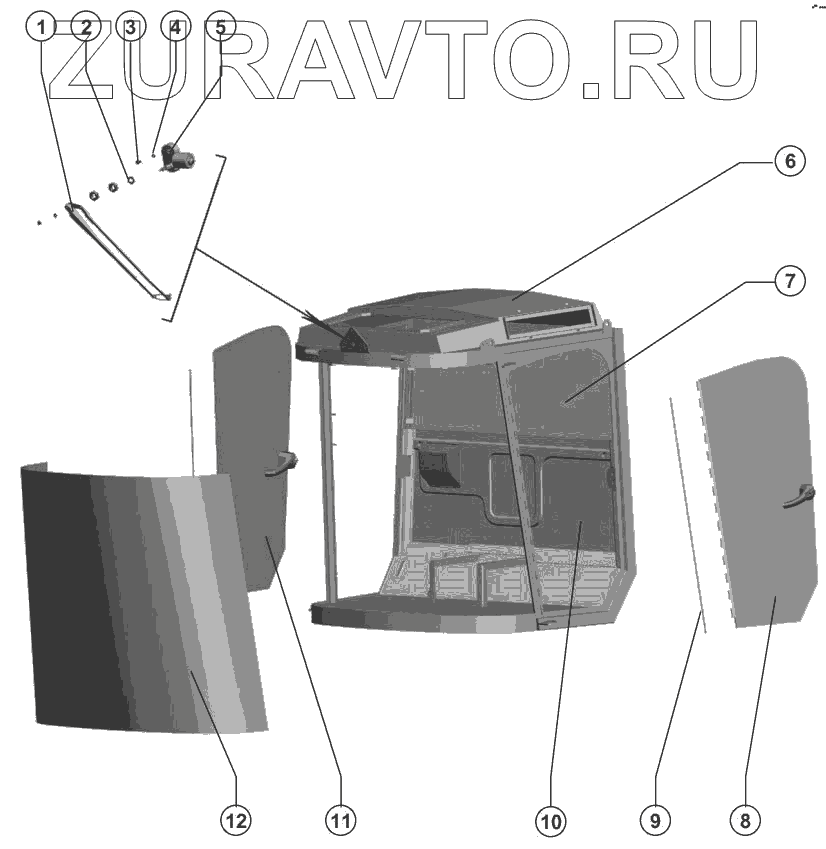 ZURAVTO.RU

1
2
3
4
5
6
7
12
11
10
9
8