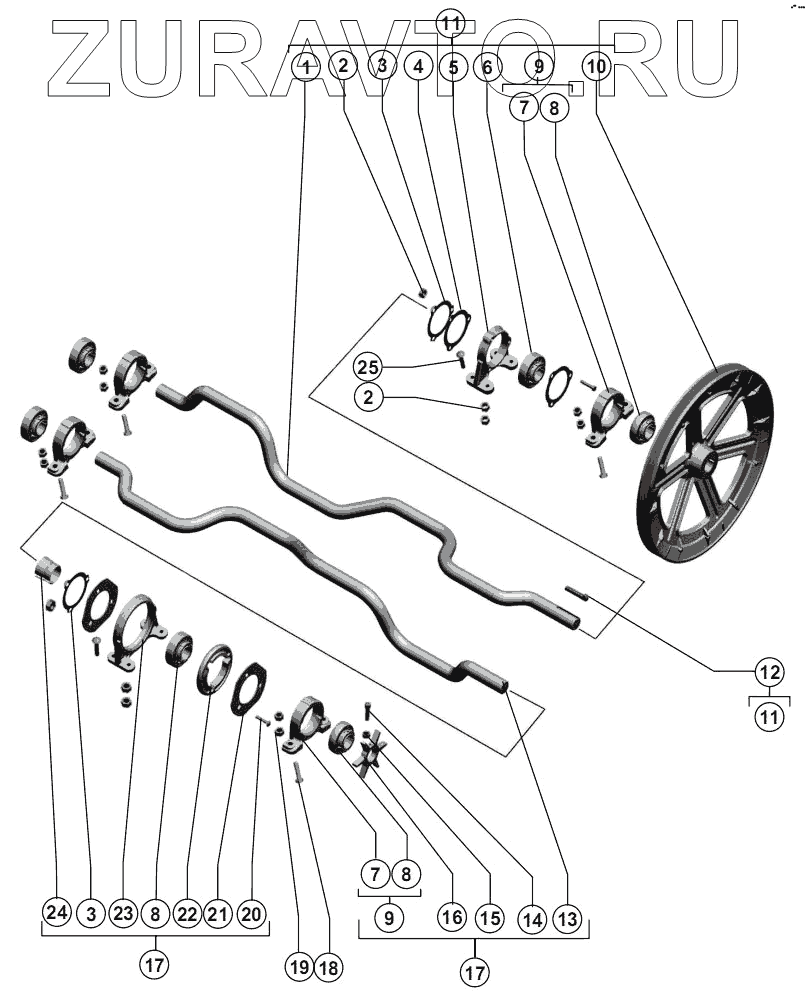 ZURAVTO.RU

11
1 2 3 4 5 6 9 10
7 8

25
2

12
11

7 8
9

24 3 23 8 22 21 20
17

19 18

16 15 14 13
17