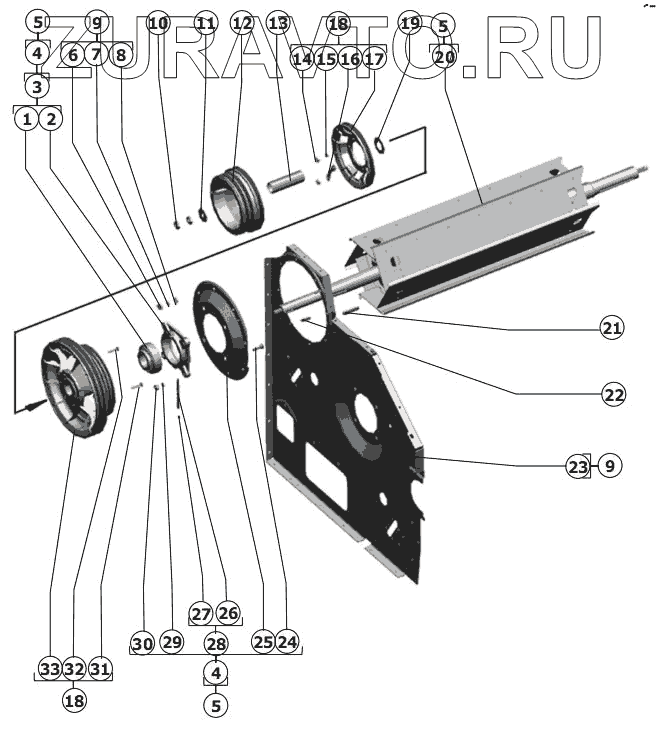 ZURAVTC.RU

5
9
10
11
12
13
18
19
5
4
6
7
8
14
15
16
17
20
3
1
2
21
22
23
9
27
26
30
29
28
25
24
33
32
31
4
18
5