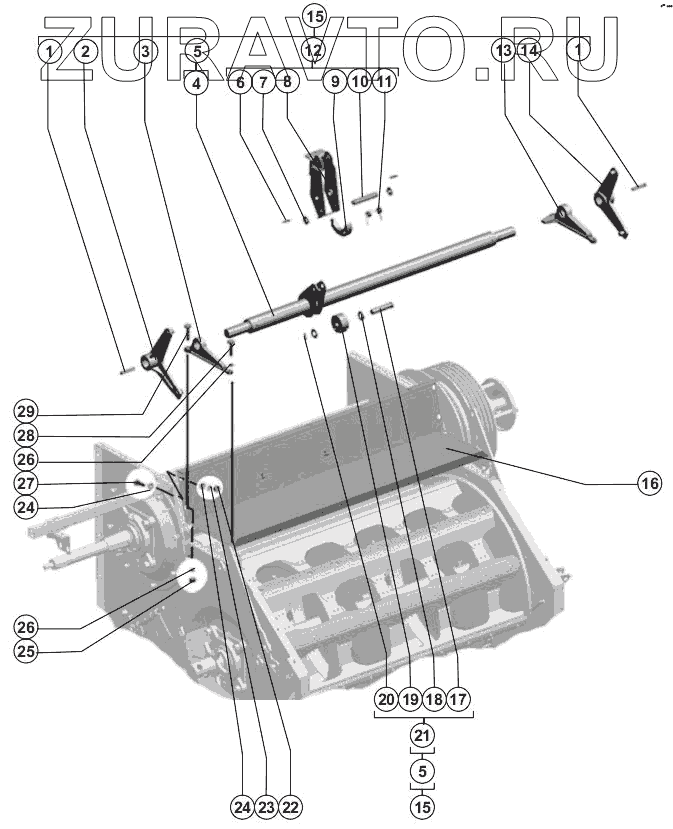 ZURAVTO.RU

15
1 2 3 5 12 13 14 1
4 6 7 8 9 10 11
29
28
26
27
24
16
26
25
20 19 18 17
21
5
15
24 23 22