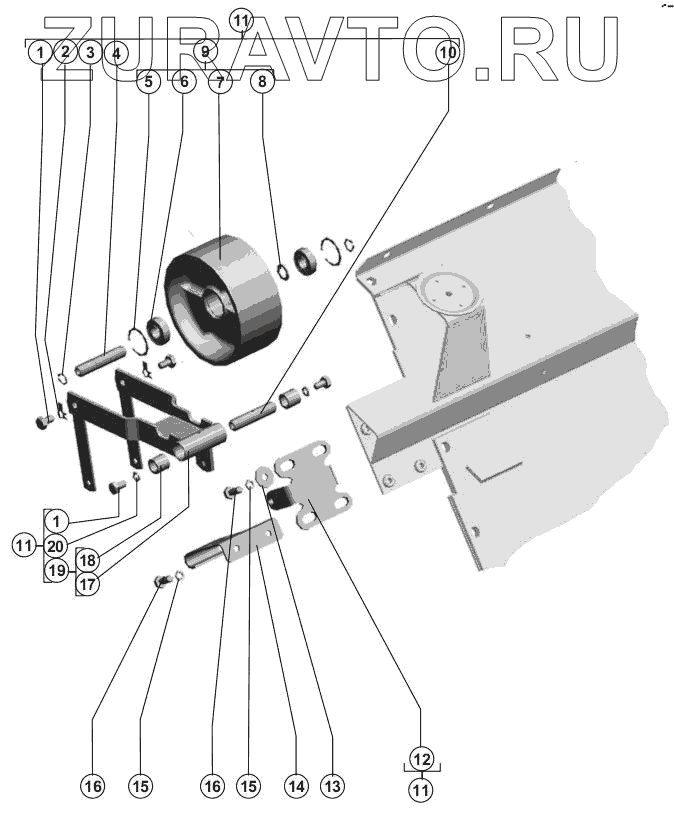 ZURAVTO.RU

11
1 2 3 4 9 10
5 6 7 8

1
11 20
18
19 17

16 15 16 15 14 13 12
11