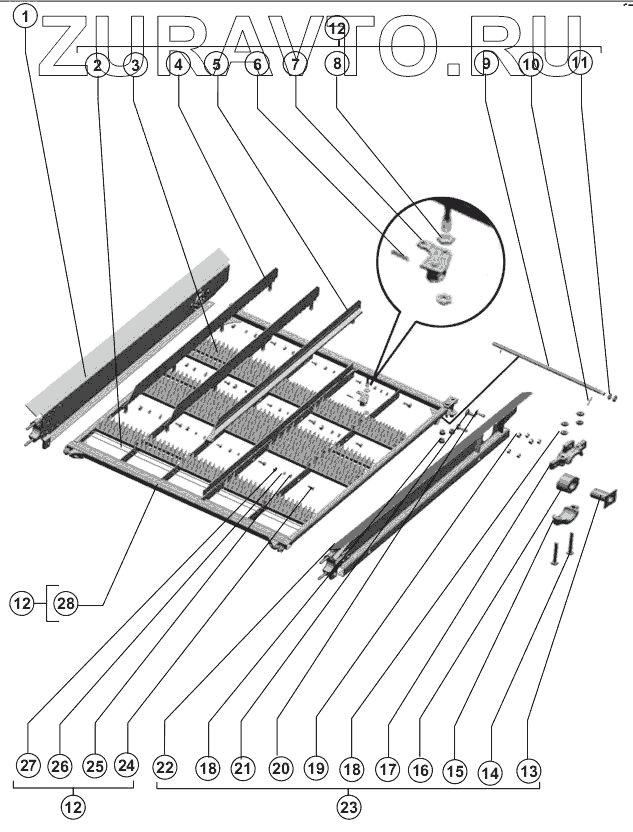 ZURAVTO.RU

1
12
2 3 4 5 6 7 8 9 10 11

12 28

27 26 25 24 22 18 21 20 19 18 17 16 15 14 13

12 23