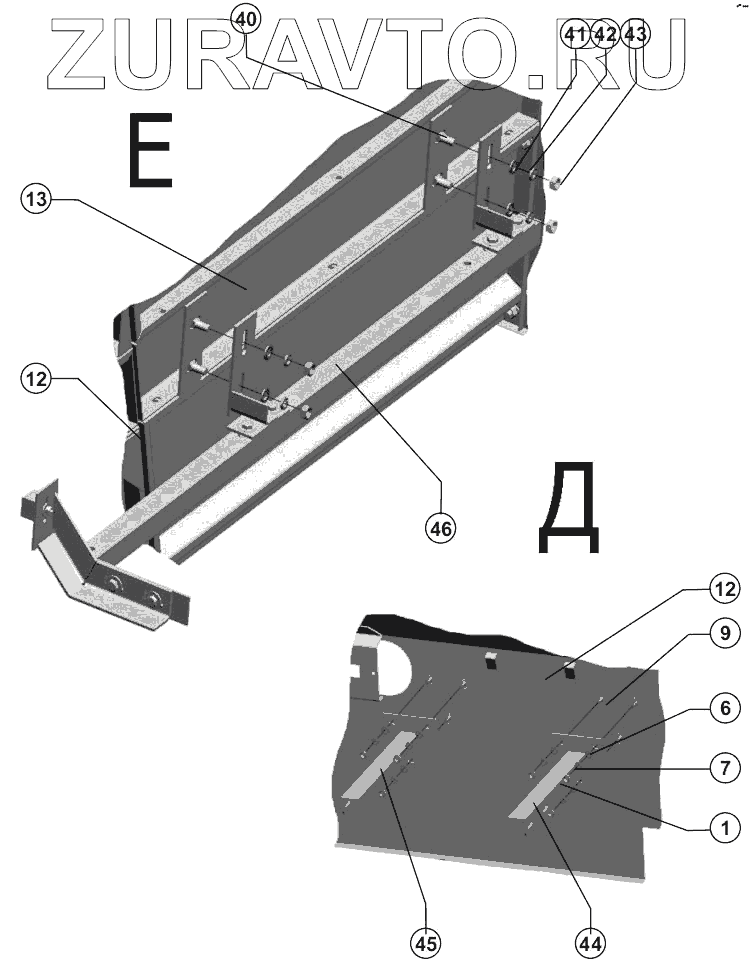 ZURAVTO.RU
40
41 42 43
Е
13
12
46
Д
12
9
6
7
1
45
44