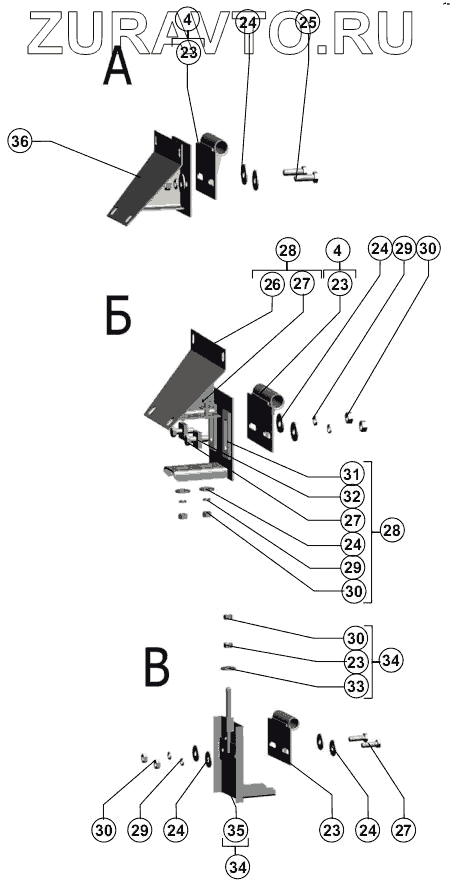 ZURAVTO.RU

А

4
23
24
25
36

Б

28
4
26
27
23
24
29
30
31
32
27
24
29
30
28

В

30
23
33
34
30
29
24
35
34
23
24
27