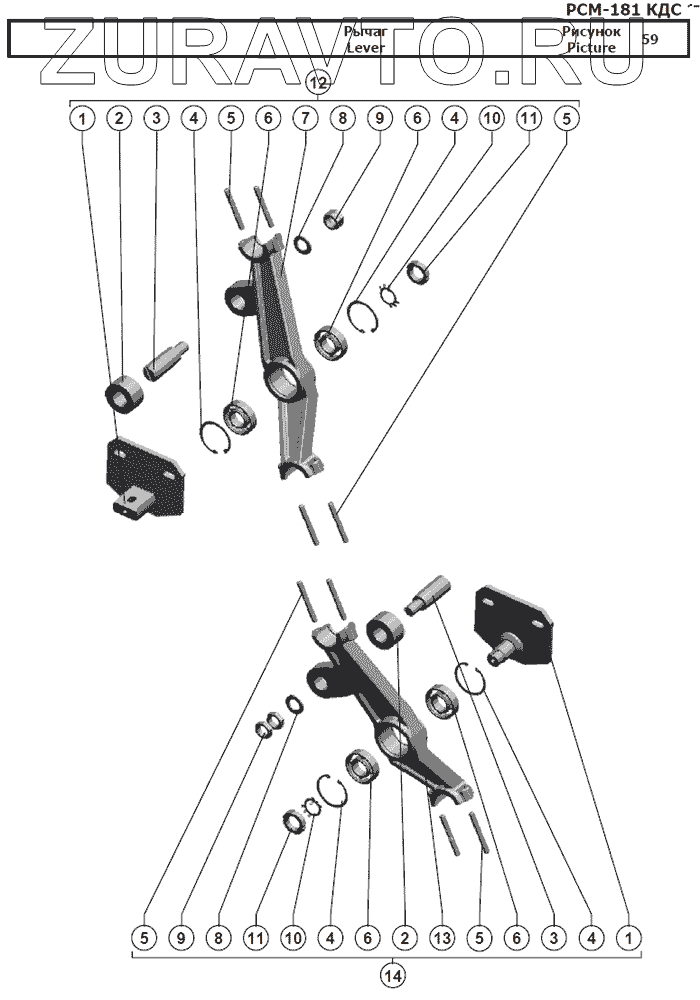 РСМ-181 КДС

ZURAVTO.RU

Рычаг
Lever

Рисунок
Picture

59

12

1 2 3 4 5 6 7 8 9 6 4 10 11 5

5 9 8 11 10 4 6 2 13 5 6 3 4 1

14