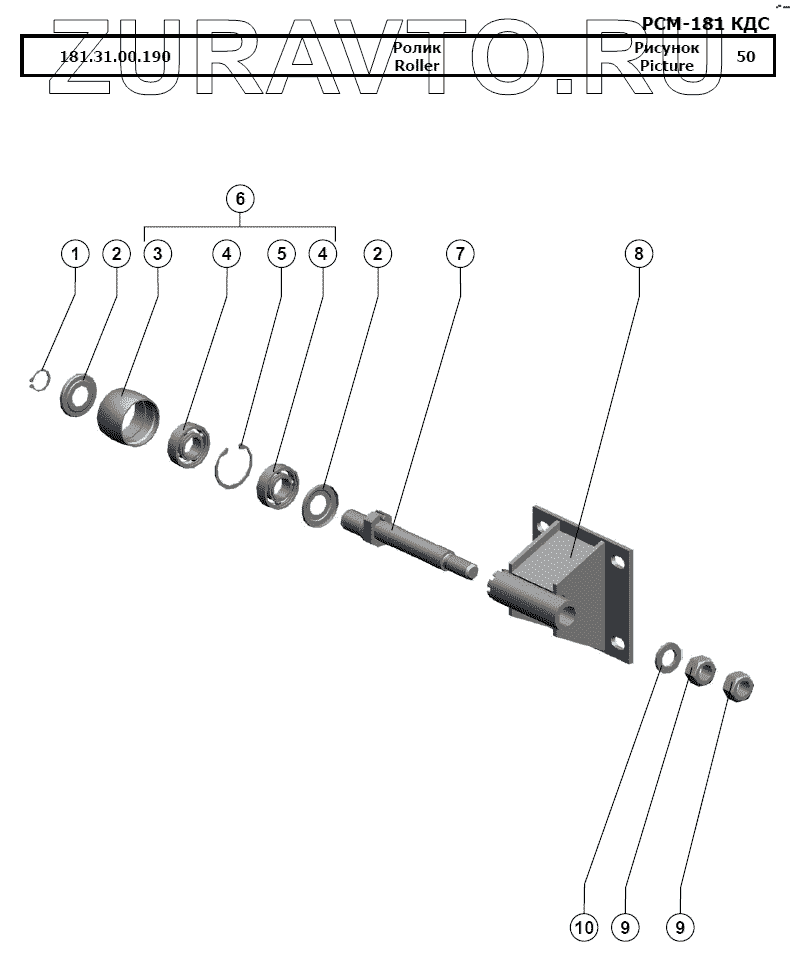 ZURAVTO.RU

РСМ-181 КДС

| 181.31.00.190 | Ролик Roller | Рисунок Picture | 50 |
|---|---|---|---|

6
1 2 3 4 5 4 2 7 8
10 9 9