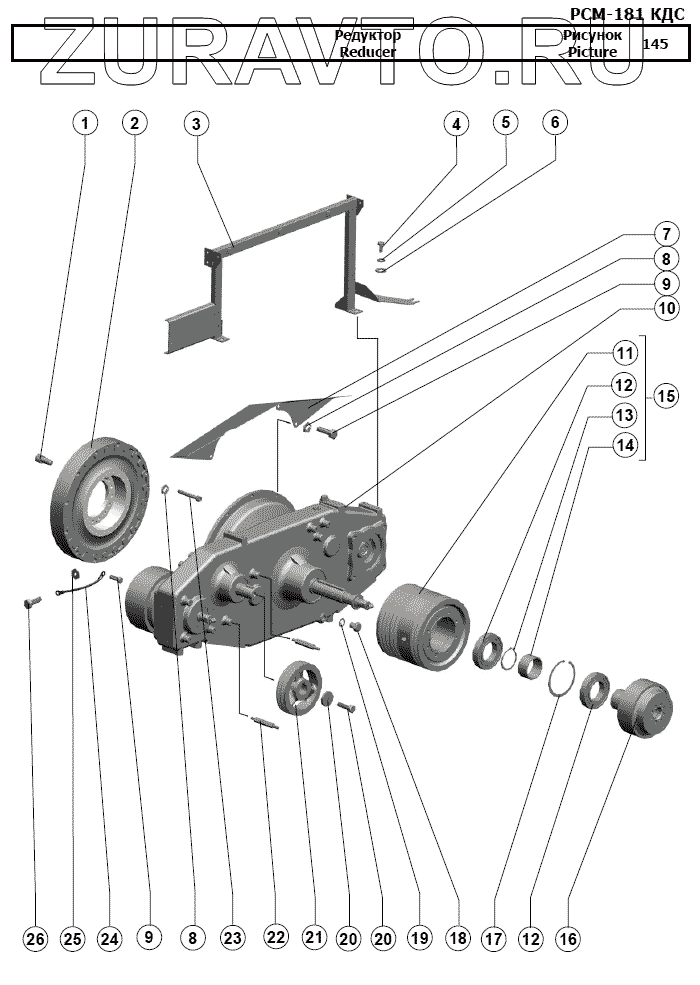 РСМ-181 КДС

ZURAVTO.RU

| Редуктор Reducer | Рисунок Picture | 145 |
|---|---|---|

1 2 3 4 5 6 7 8 9 10 11 12 13 14 15

26 25 24 9 8 23 22 21 20 20 19 18 17 12 16