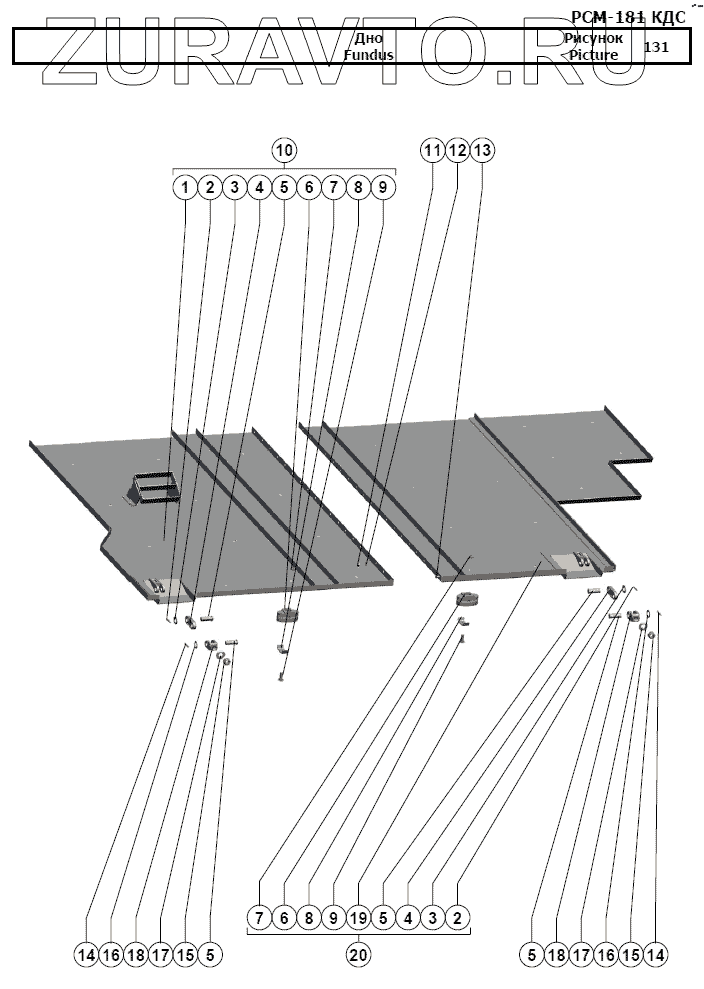 ZURAVTO.RU

РСМ-181 КДС

| Дно Fundus | Рисунок Picture | 131 |
|---|---|---|

10

1 2 3 4 5 6 7 8 9

11 12 13

14 16 18 17 15 5

7 6 8 9 19 5 4 3 2

20

5 18 17 16 15 14