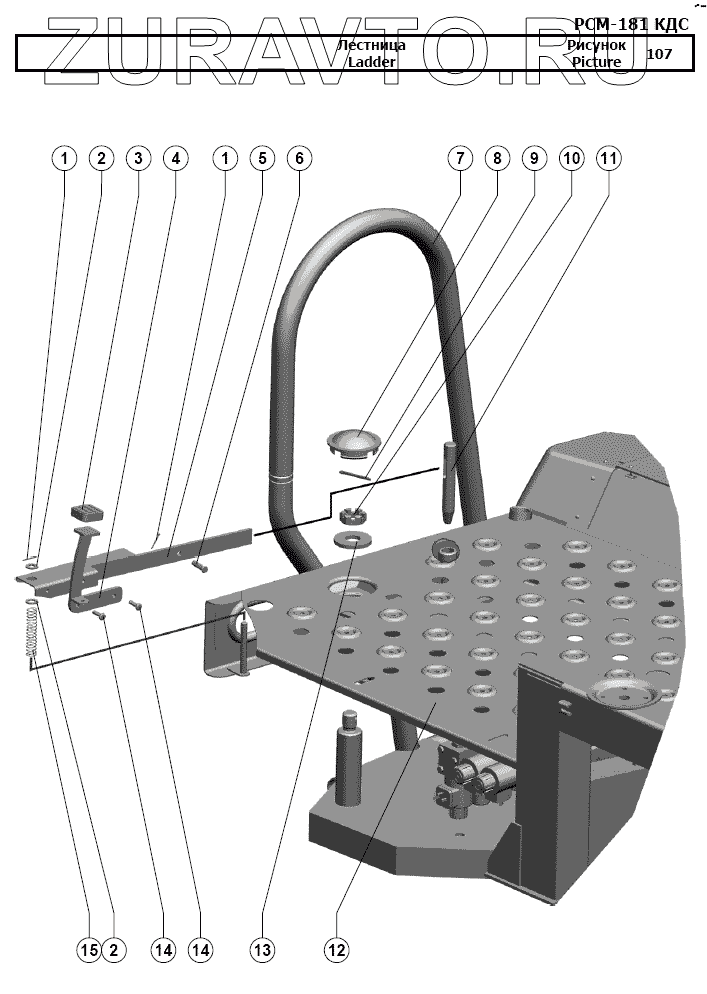 ZURAVTO.RU

РСМ-181 КДС

Лестница
Ladder

Рисунок
Picture

107

1 2 3 4 1 5 6 7 8 9 10 11

15 2 14 14 13 12