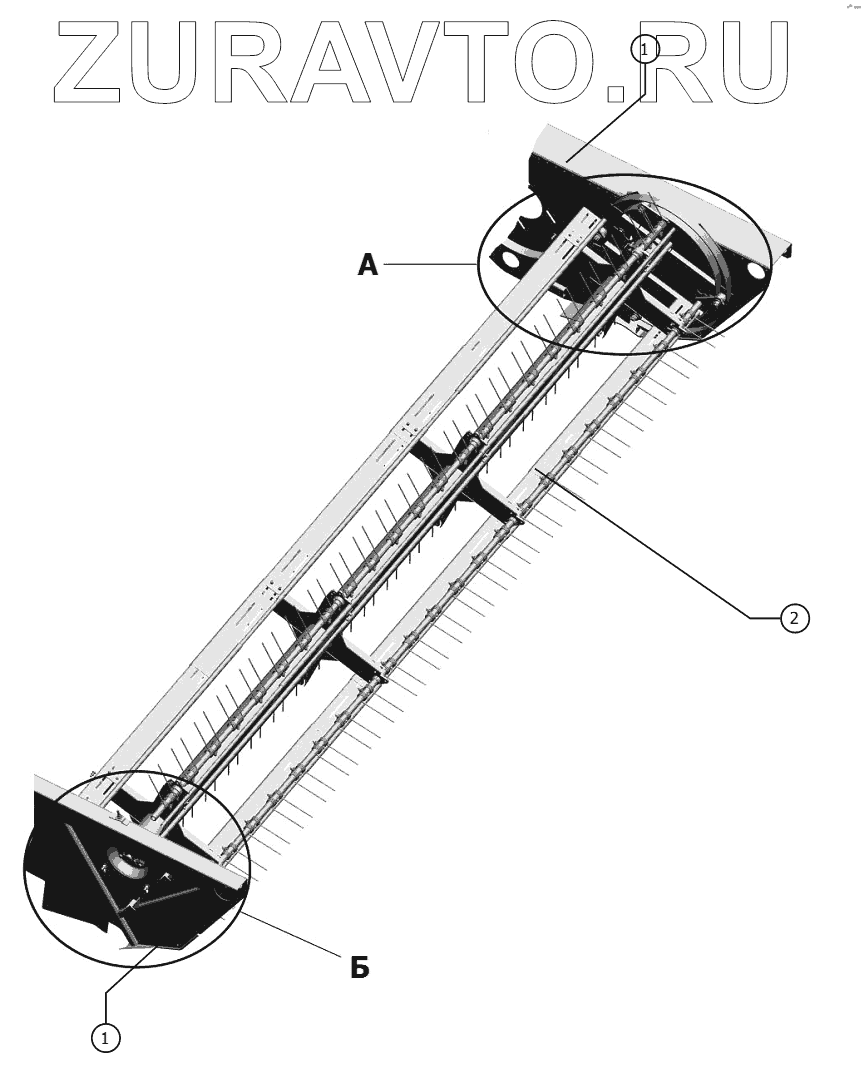 ZURAVTO.RU

1

А

2

Б

1