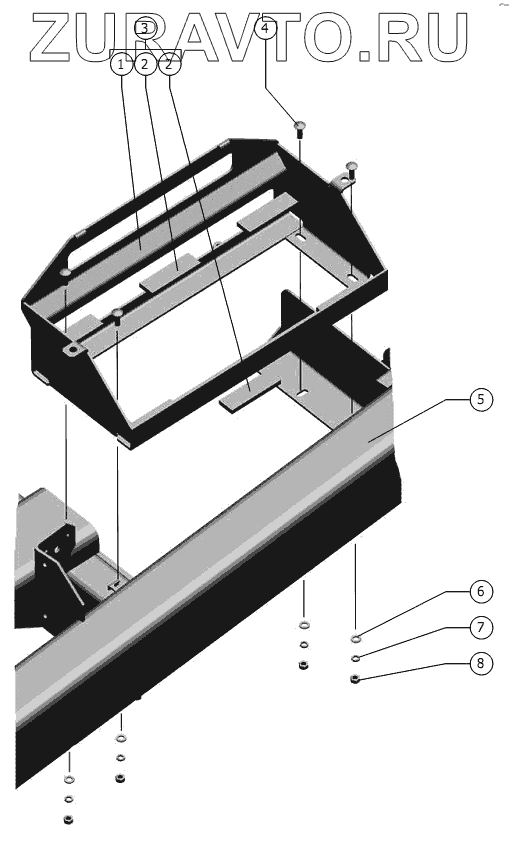 ZURAVTO.RU

3

1 2 2

4

5

6

7

8