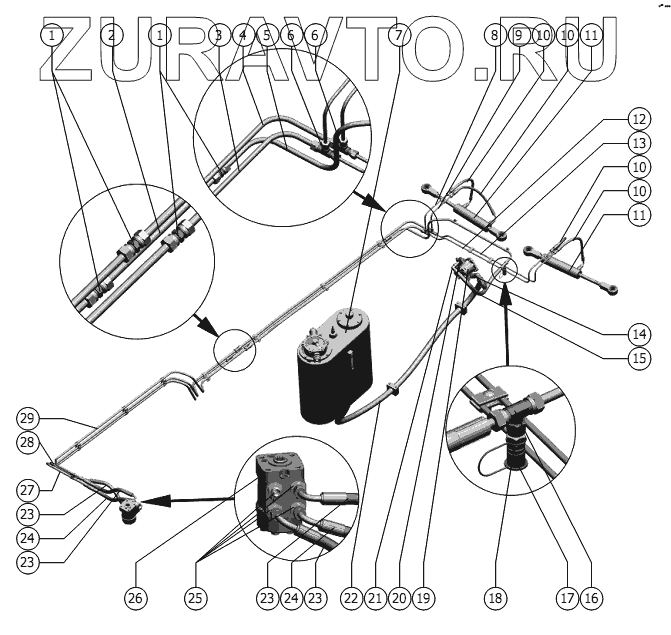 ZURAVTO.RU

1
2
1
3
4
5
6
6
7
8
9
10
10
11
12
13
10
10
11
14
15
29
28
27
23
24
23
26
25
23
24
23
22
21
20
19
18
17
16