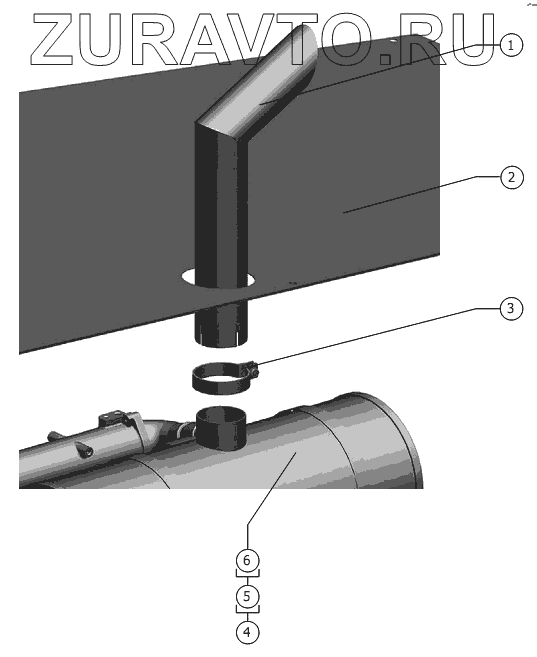 ZURAVTO.RU
1
2
3
6
5
4