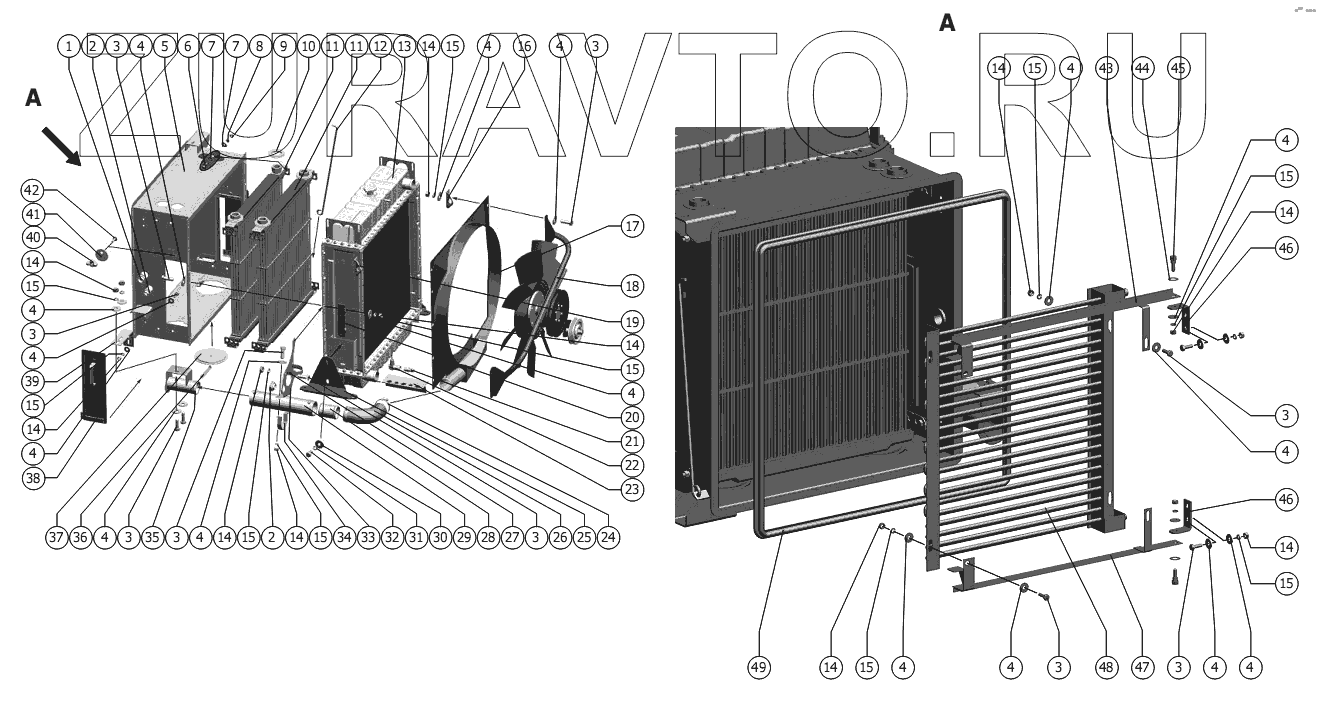 URAVTO.RU

A

1 2 3 4 5 6 7 7 8 9 10 11 11 12 13 14 15 4 16 4 3

42
41
40
14
15
4
3
4
39
15
14
4
38

17
18
19
14
15
4
20
21
22
23

37 36 4 3 35 3 4 14 15 2 14 15 34 33 32 31 30 29 28 27 3 26 25 24

A

14 15 4 43 44 45

4
15
14
46
3
4
46
14
15

49 14 15 4 4 3 48 47 3 4 4