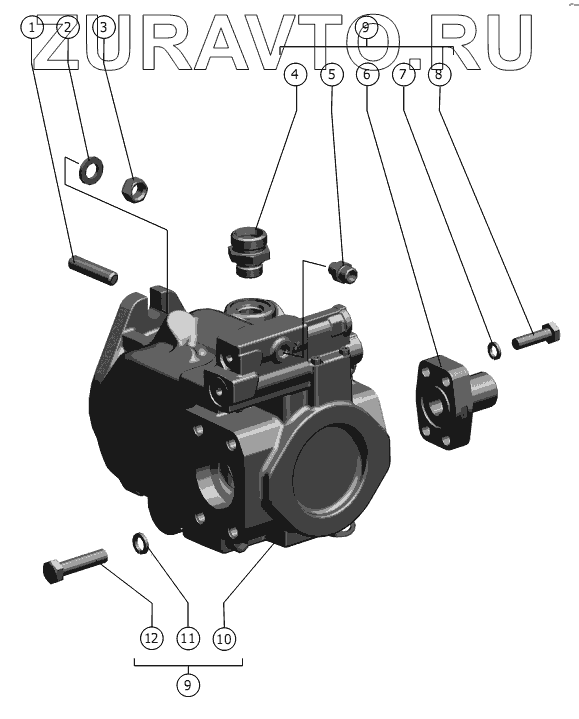 ZURAVTO.RU

1
2
3
9
4
5
6
7
8

12
11
10
9