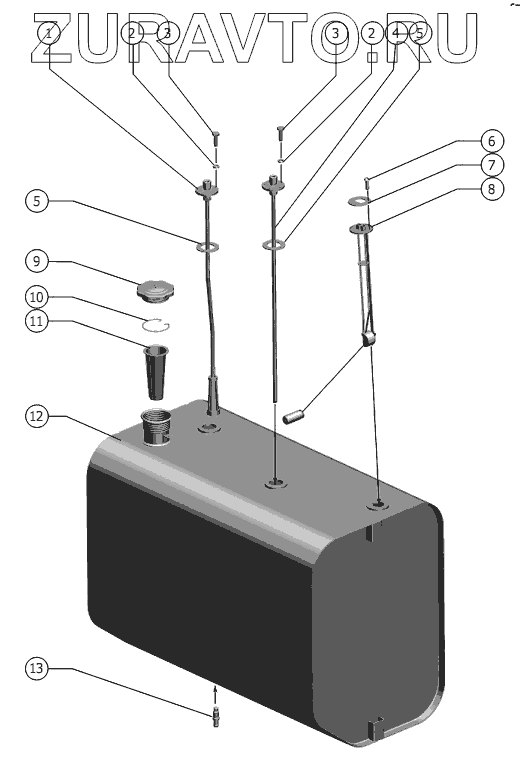 ZURAVTO.RU

1
2
3
3
2
4
5
6
7
8
5
9
10
11
12
13