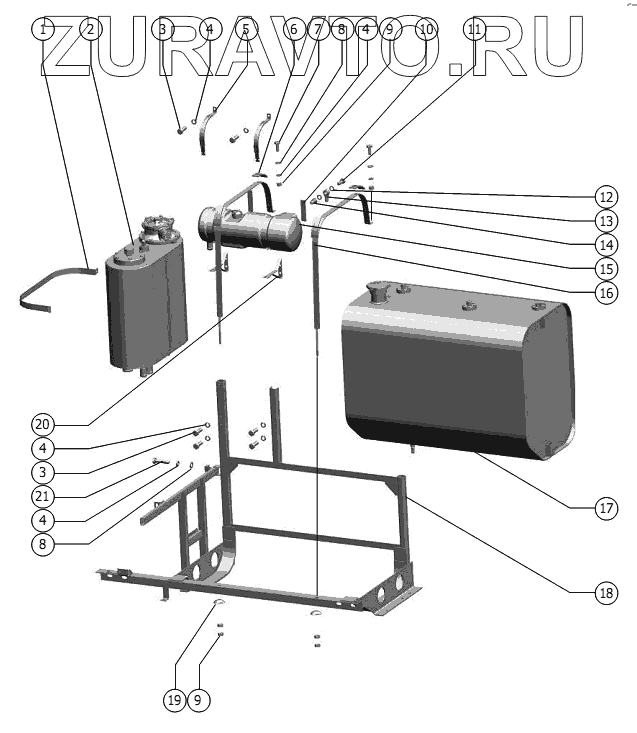 ZURAVTO.RU

1
2
3
4
5
6
7
8
4
9
10
11
12
13
14
15
16
17
18
20
4
3
21
4
8
19
9