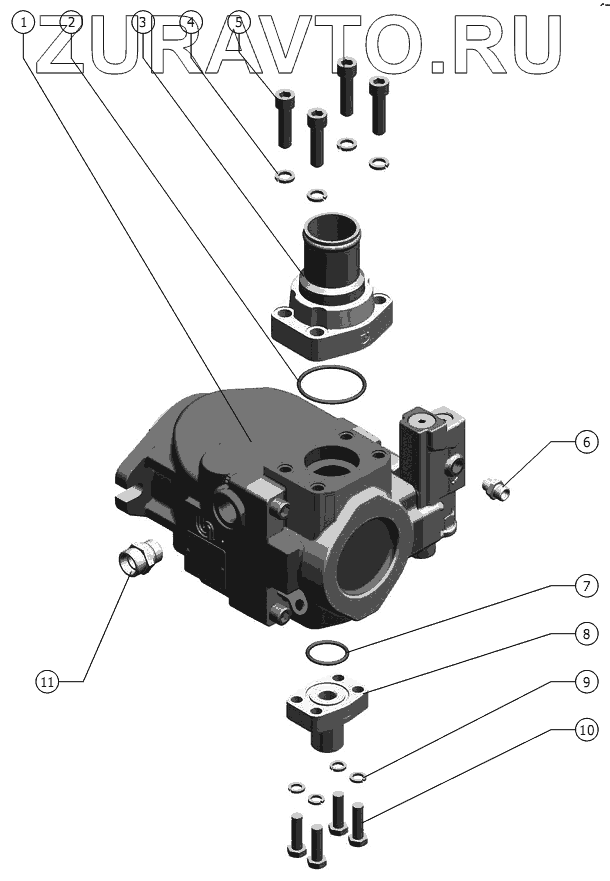 ZURAVTO.RU

1
2
3
4
5
6
7
8
9
10
11