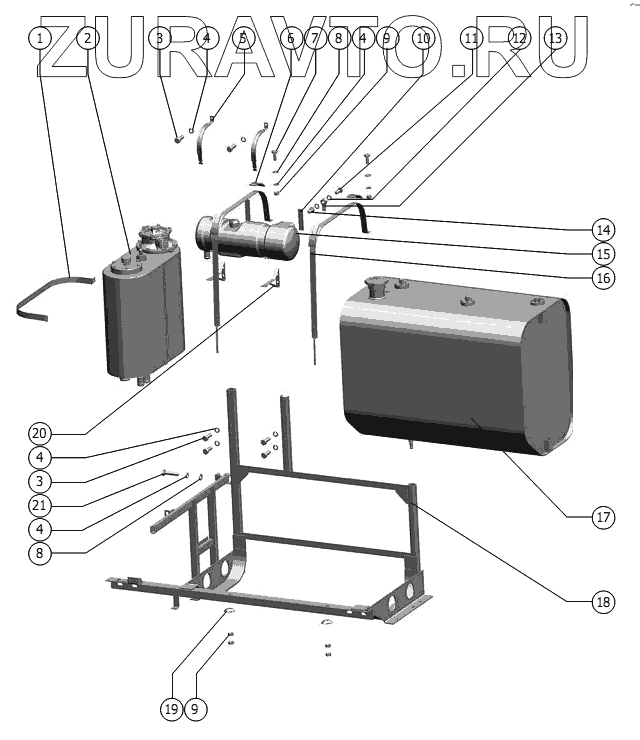 ZURAVTO.RU

1
2
3
4
5
6
7
8
4
9
10
11
12
13
14
15
16
17
18
20
4
3
21
4
8
19
9