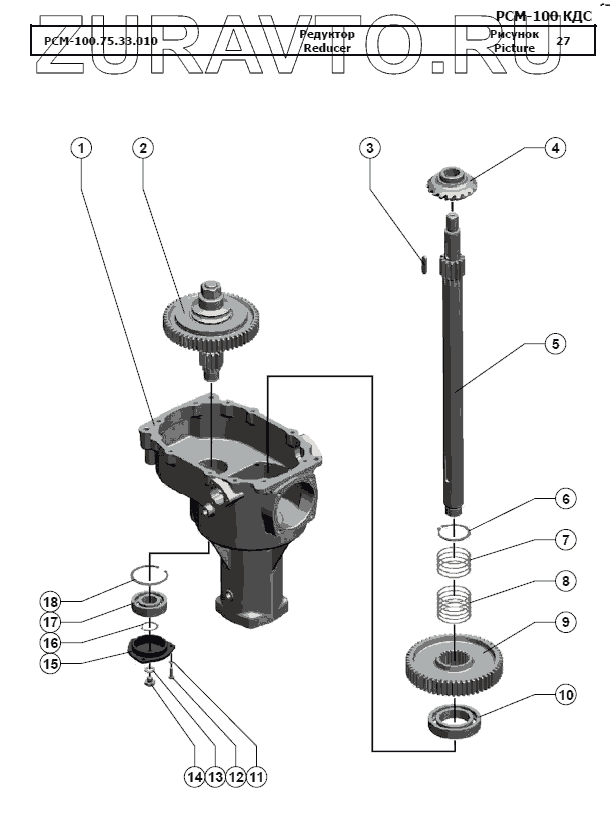 ZURAVTO.RU

РСМ-100 КДС

| РСМ-100.75.33.010 | Редуктор Reducer | Рисунок Picture | 27 |
|---|---|---|---|

1
2
3
4
5
6
7
8
9
10
18
17
16
15
14 13 12 11