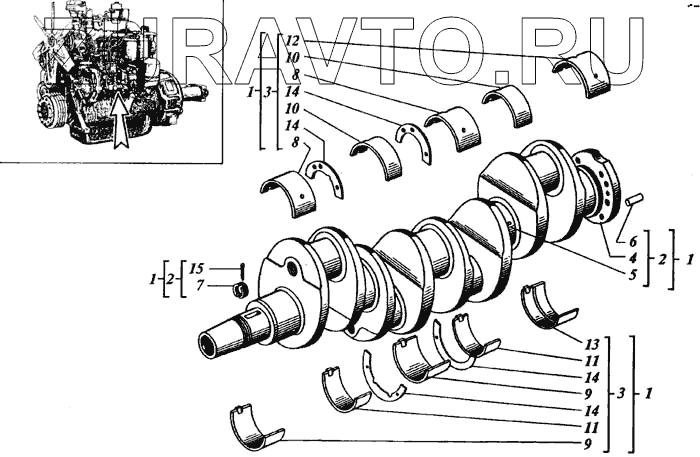 URAVTO.RU

1 3 12 10 8 14 10 14 8

1 2 15 7

6 4 5 2 1

13 11 14 9 14 11 9 3 1