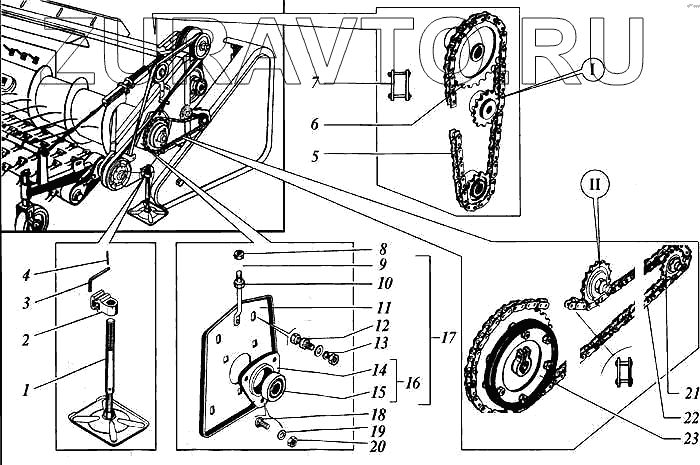 ZURAVTO.RU

7
6
5
I
II
4
3
2
1
8
9
10
11
12
13
14
15
16
17
18
19
20
21
22
23