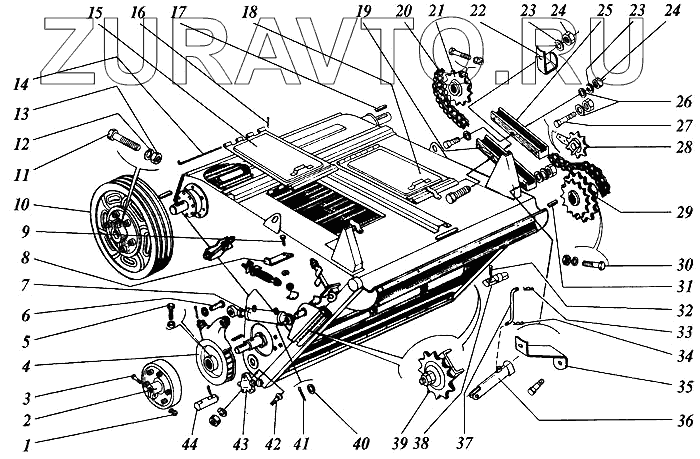 ZURAVTO.RU

15 16 17 18 19 20 21 22 23 24 25 23 24

14
13
12
11
10
9
8
7
6
5
4
3
2
1

26
27
28
29
30
31
32
33
34
35
36

44 43 42 41 40 39 38 37