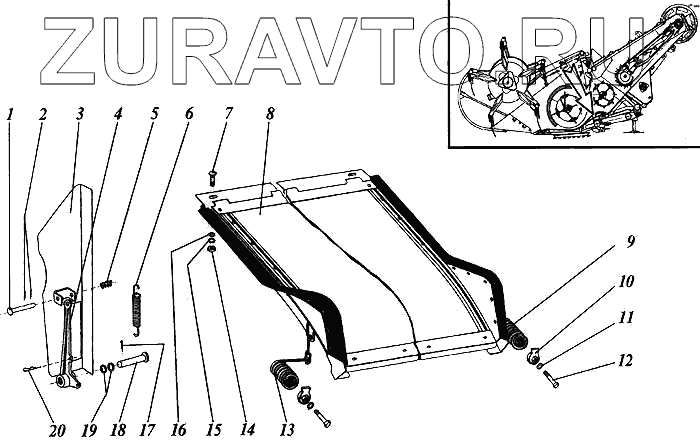 ZURAVTO.RU

1 2 3 4 5 6 7 8

9

10

11

12

20 19 18 17 16 15 14 13