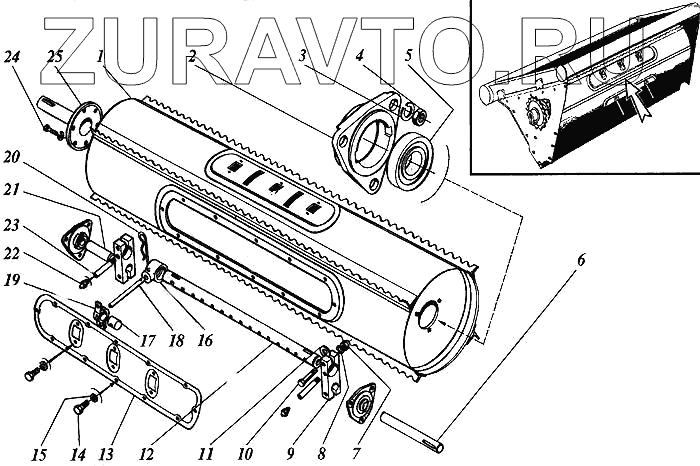 ZURAVTO.RU

24 25 1 2 3 4 5

20

21

23

22

19

17 18 16

6

15 14 13 12 11 10 9 8 7