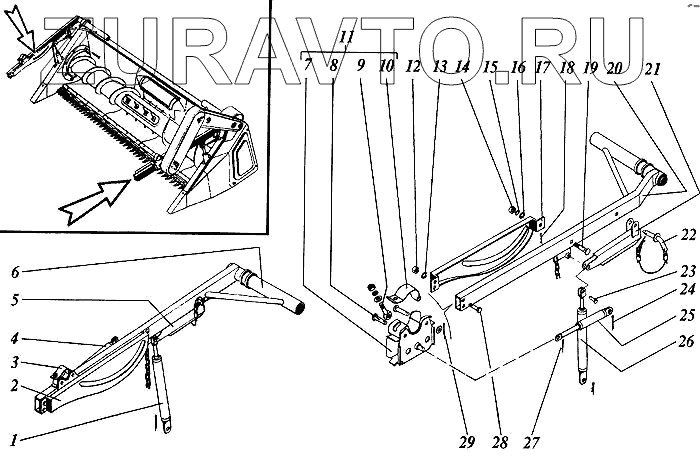 ZURAVTO.RU

11
7 8 9 10 12 13 14 15 16 17 18 19 20 21
22
23
24
25
26
6
5
4
3
2
1
29 28 27