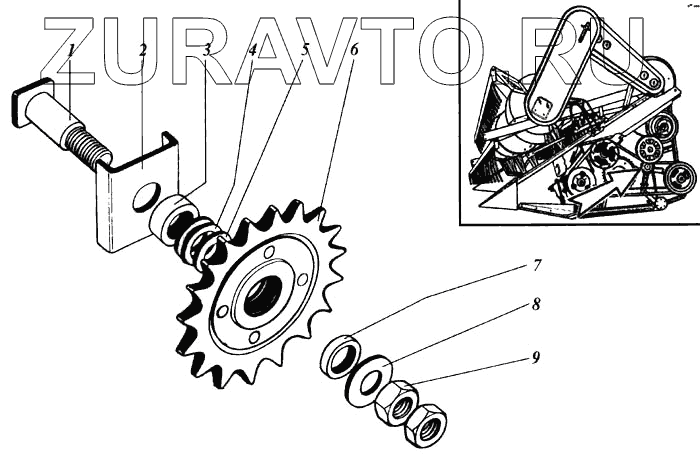 ZURAVTO.RU

1
2
3
4
5
6
7
8
9