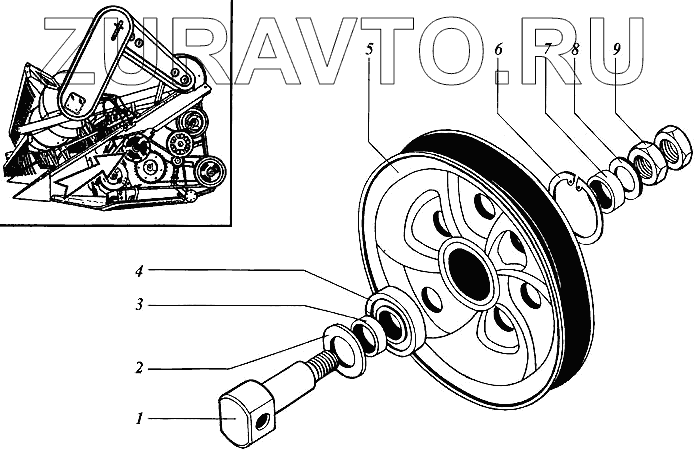 ZURAVTO.RU

5
6
7
8
9
4
3
2
1