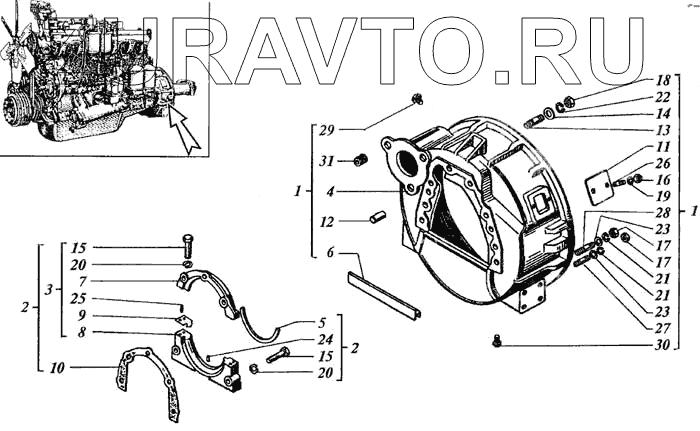 URAVTO.RU

29
31
1
4
12
6

18
22
14
13
11
26
16
19
28
23
17
17
21
21
23
27
30
1

2
3
15
20
7
25
9
8
10
5
24
15
20
2