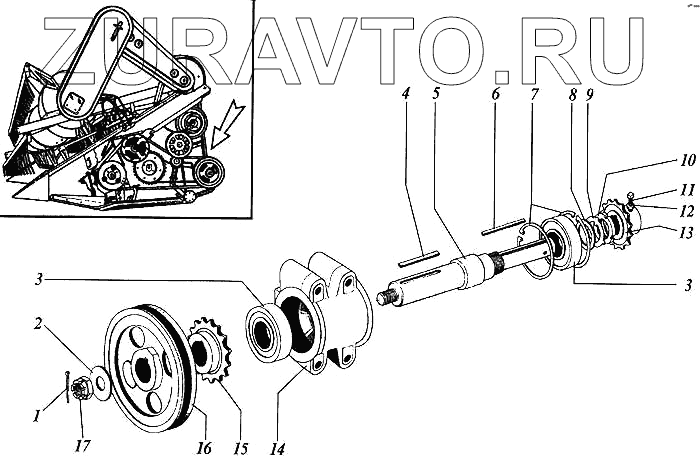 ZURAVTO.RU

4 5 6 7 8 9
10
11
12
13
3
3
2
1
17
16
15
14