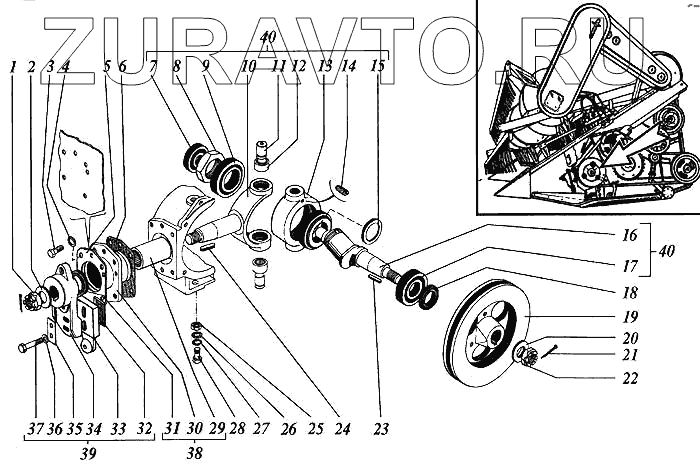 ZURAVTO.RU

40
1 2 3 4 5 6 7 8 9 10 11 12 13 14 15
16
17
40
18
19
20
21
22
37 36 35 34 33 32 31 30 29 28 27 26 25 24 23
39
38