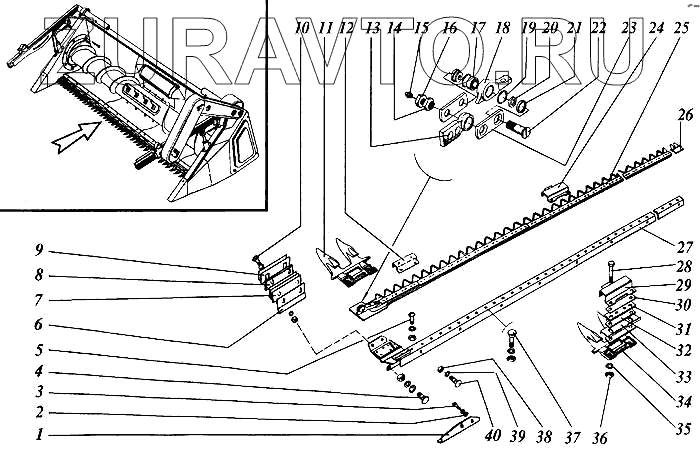 ZURAVTO.RU

10 11 12 13 14 15 16 17 18 19 20 21 22 23 24 25

26

27

28

29

30

31

32

33

34

35

36

37

38

39

40

9

8

7

6

5

4

3

2

1