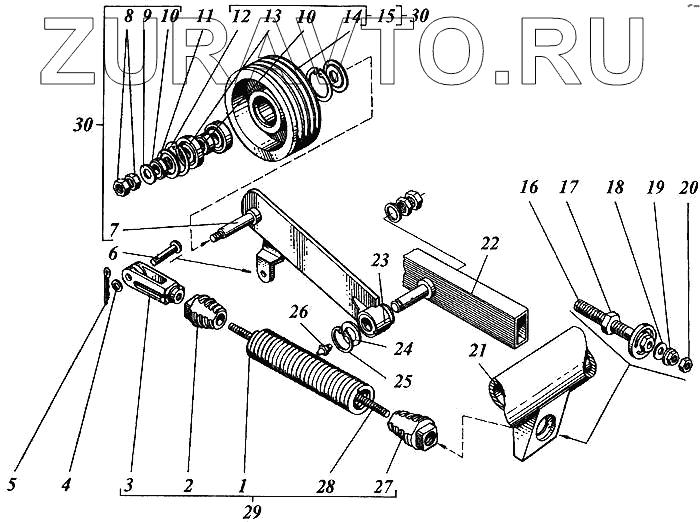 ZURAVTO.RU

8 9 10 11 12 13 10 14 15 30

30

7

6

16 17 18 19 20

22

23

26

24

25

21

5 4 3 2 1 28 27

29