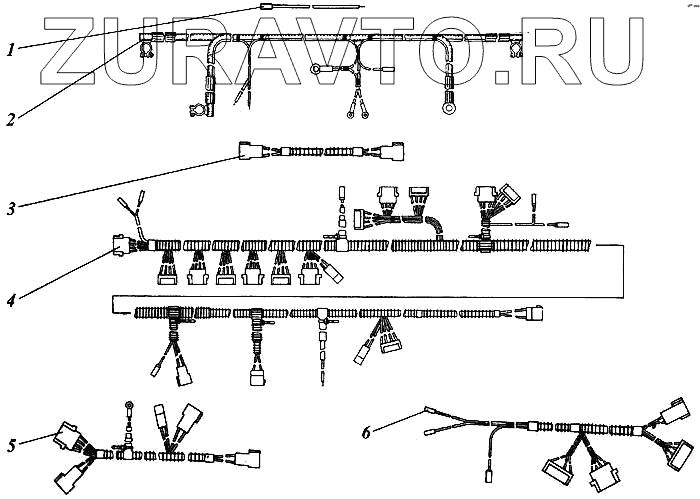 ZURAVTO.RU

1
2
3
4
5
6