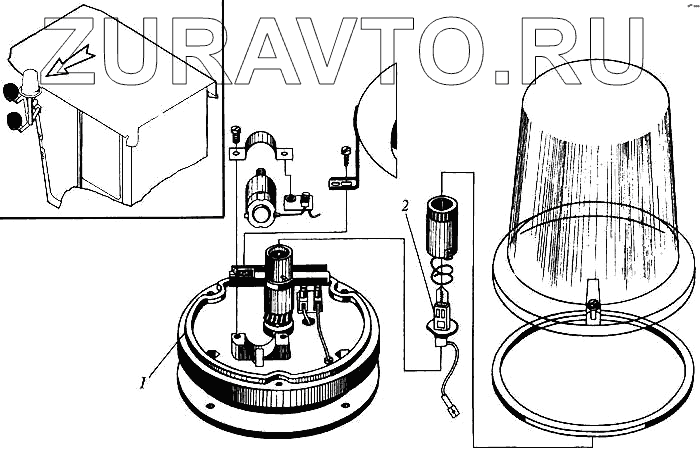 ZURAVTO.RU

2

1