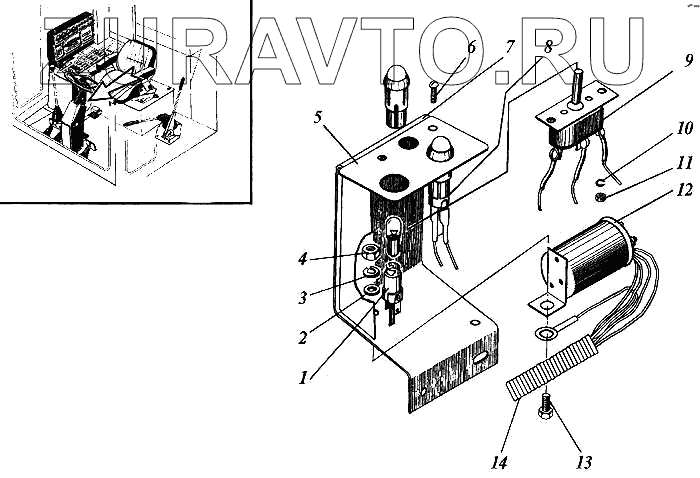 ZURAVTO.RU

6
7
8
9
5
10
11
12
4
3
2
1
14
13