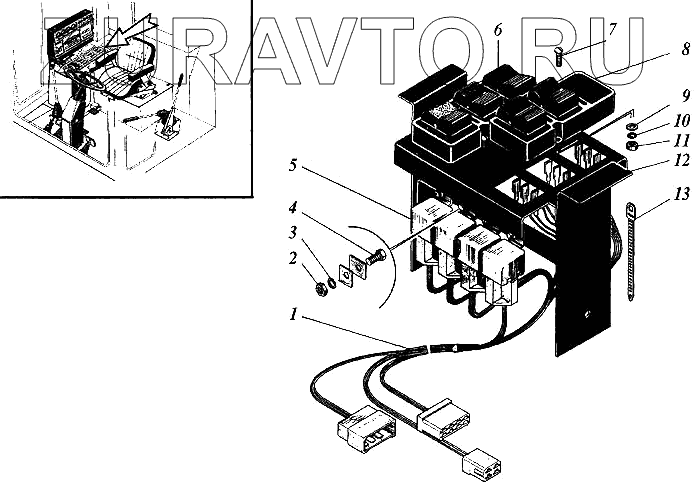 ZURAVTO.RU
6
7
8
9
10
11
12
13
5
4
3
2
1