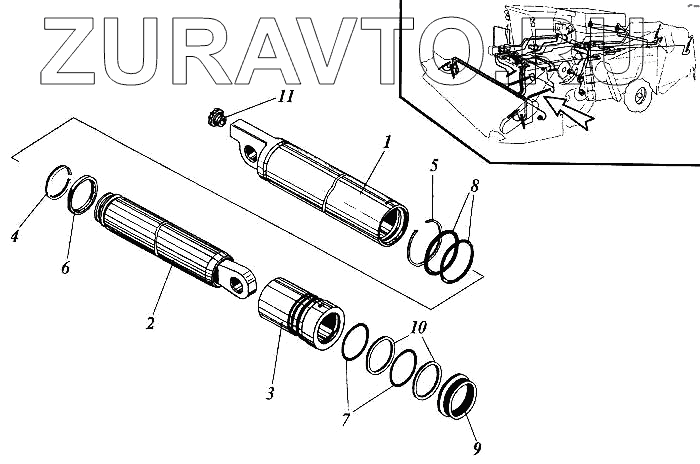 ZURAVTO.RU

11
1
5
8
4
6
2
3
10
7
9